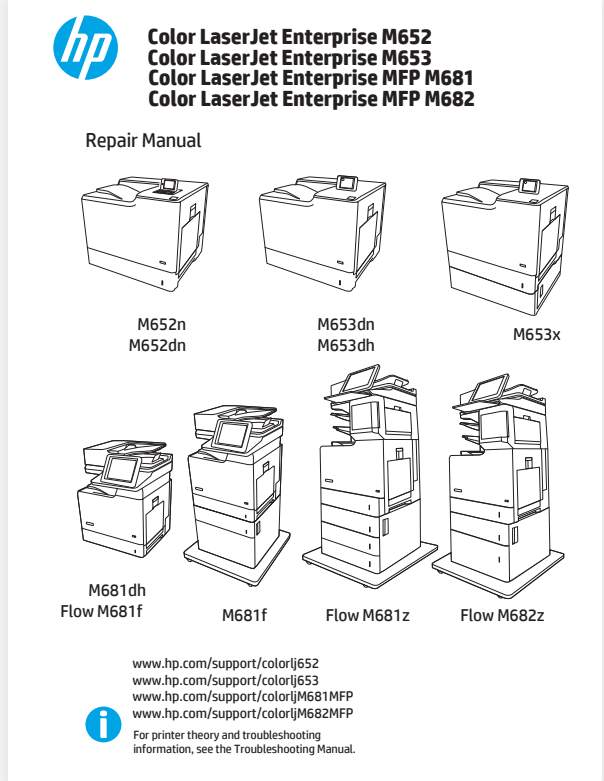 hp

Color LaserJet Enterprise M652
Color LaserJet Enterprise M653
Color LaserJet Enterprise MFP M681
Color LaserJet Enterprise MFP M682

Repair Manual

M652n
M652dn

M653dn
M653dh

M653x

M681dh
Flow M681f

M681f

Flow M681z

Flow M682z

www.hp.com/support/colorlj652
www.hp.com/support/colorlj653
www.hp.com/support/colorljM681MFP
www.hp.com/support/colorljM682MFP

For printer theory and troubleshooting information, see the Troubleshooting Manual.